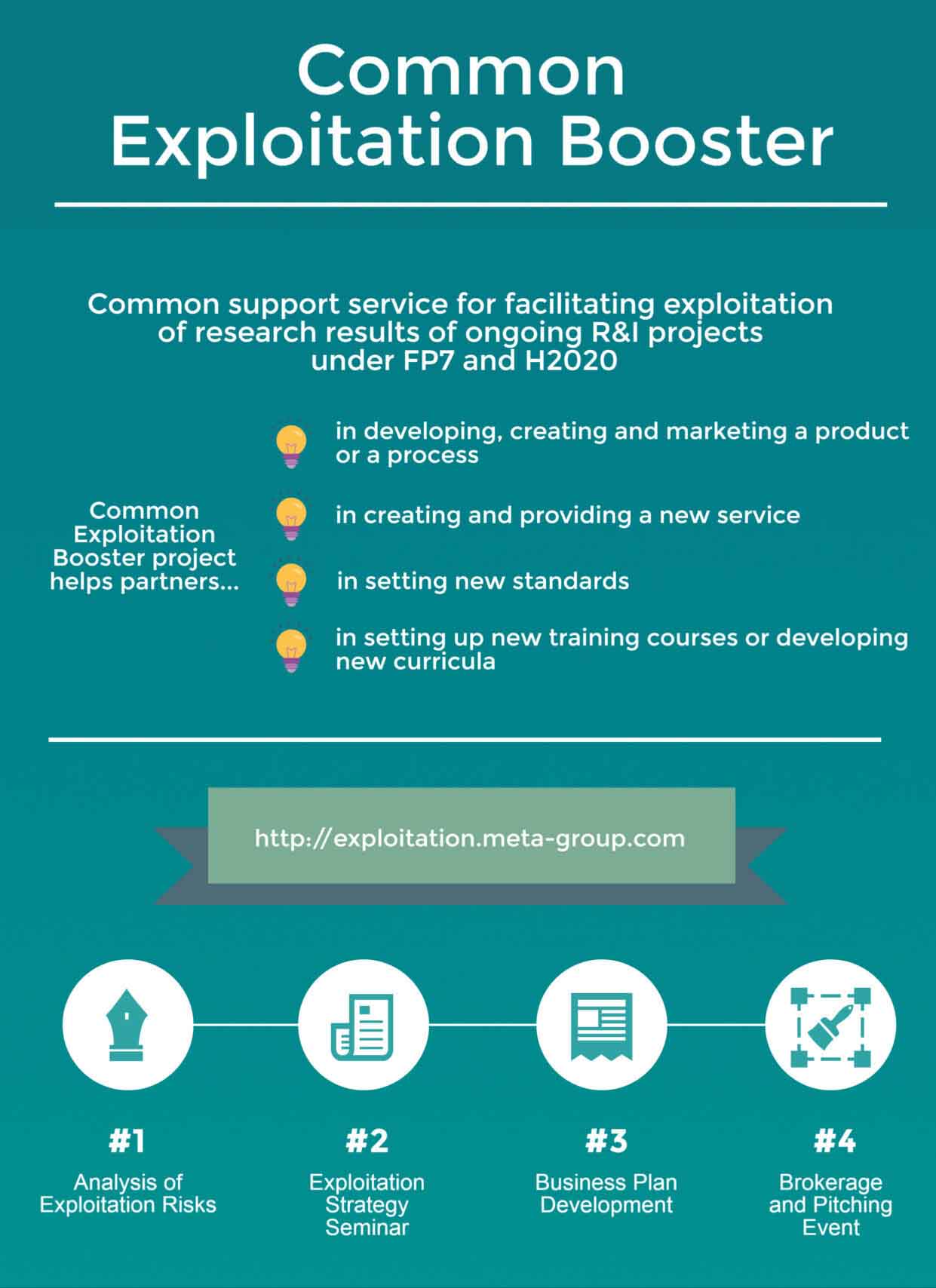 Common Exploitation Booster

Common support service for facilitating exploitation of research results of ongoing R&I projects under FP7 and H2020

Common Exploitation Booster project helps partners...

in developing, creating and marketing a product or a process

in creating and providing a new service

in setting new standards

in setting up new training courses or developing new curricula

http://exploitation.meta-group.com

#1
Analysis of Exploitation Risks

#2
Exploitation Strategy Seminar

#3
Business Plan Development

#4
Brokerage and Pitching Event